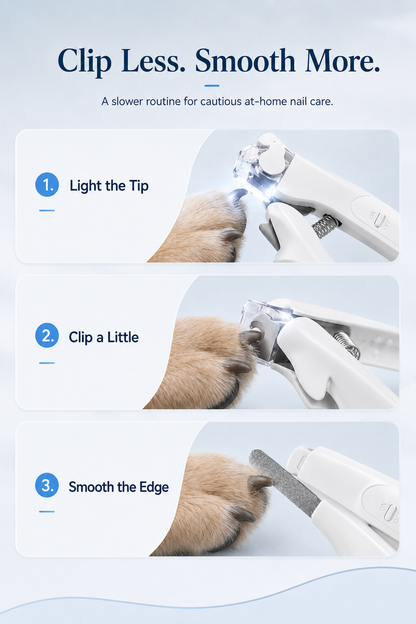 Clip Less. Smooth More.

A slower routine for cautious at-home nail care.

1. Light the Tip

2. Clip a Little

3. Smooth the Edge